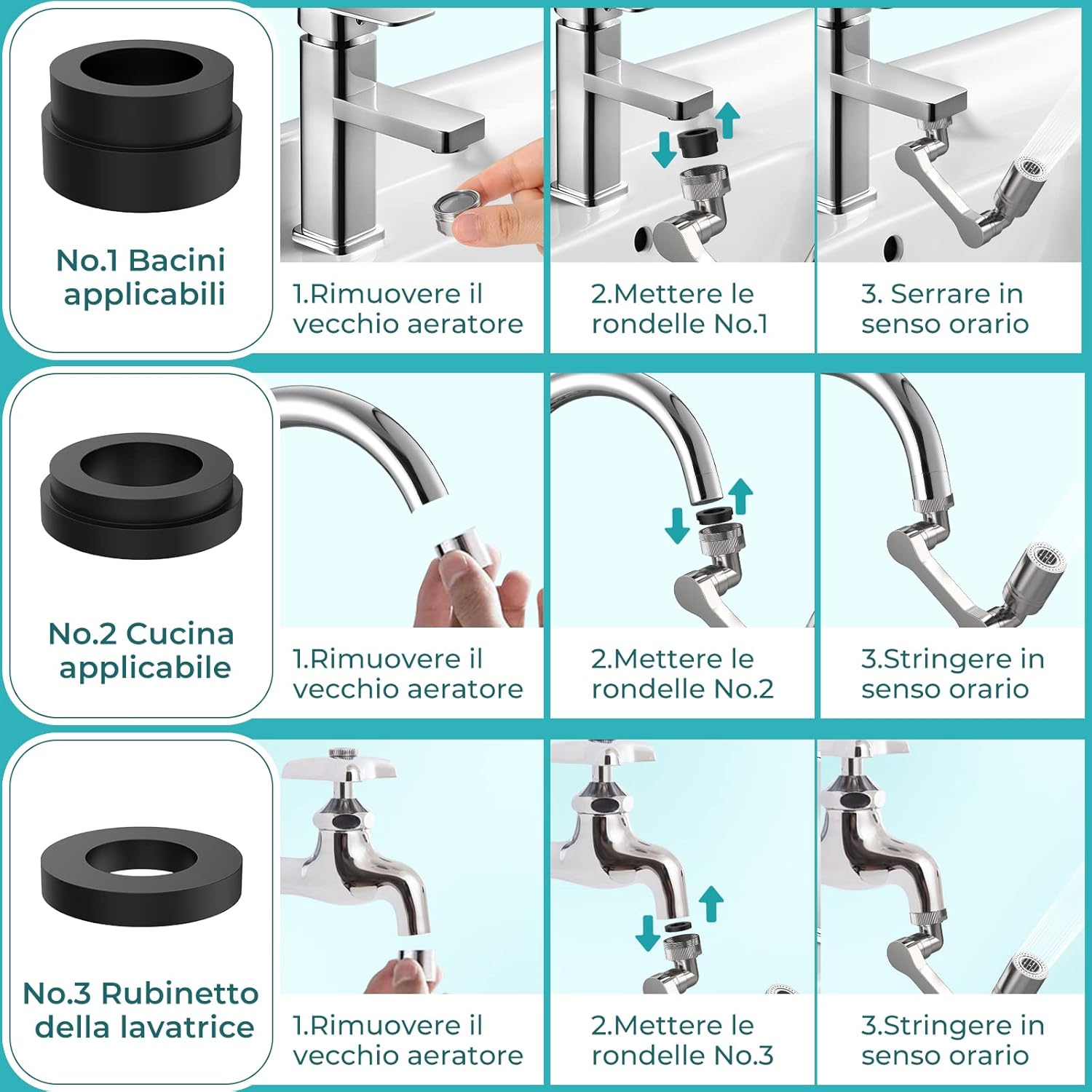 No.1 Bacini applicabili

1.Rimuovere il vecchio aeratore

2.Mettere le rondelle No.1

3. Serrare in senso orario

No.2 Cucina applicabile

1.Rimuovere il vecchio aeratore

2.Mettere le rondelle No.2

3.Stringere in senso orario

No.3 Rubinetto della lavatrice

1.Rimuovere il vecchio aeratore

2.Mettere le rondelle No.3

3.Stringere in senso orario