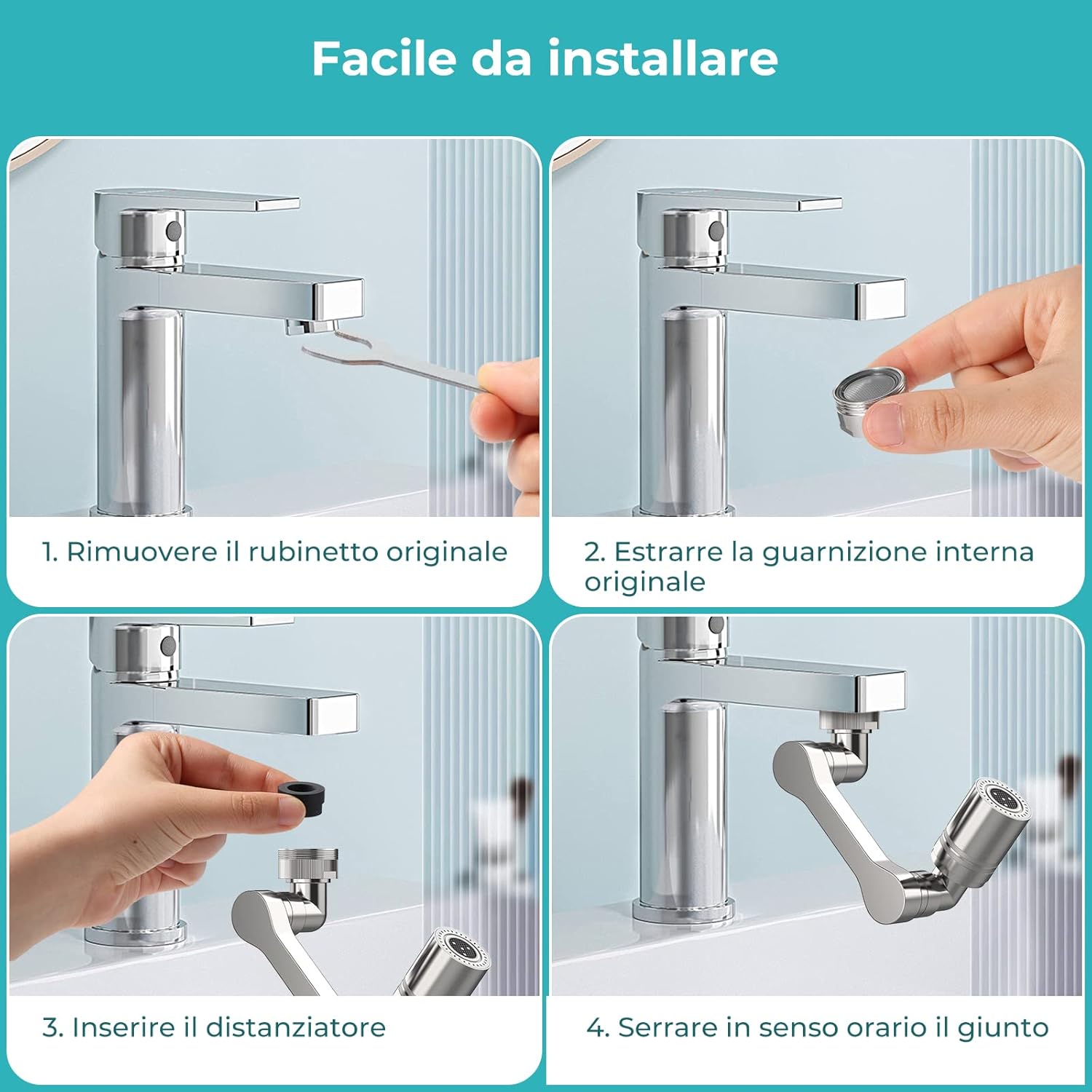 Facile da installare

1. Rimuovere il rubinetto originale

2. Estrarre la guarnizione interna originale

3. Inserire il distanziatore

4. Serrare in senso orario il giunto