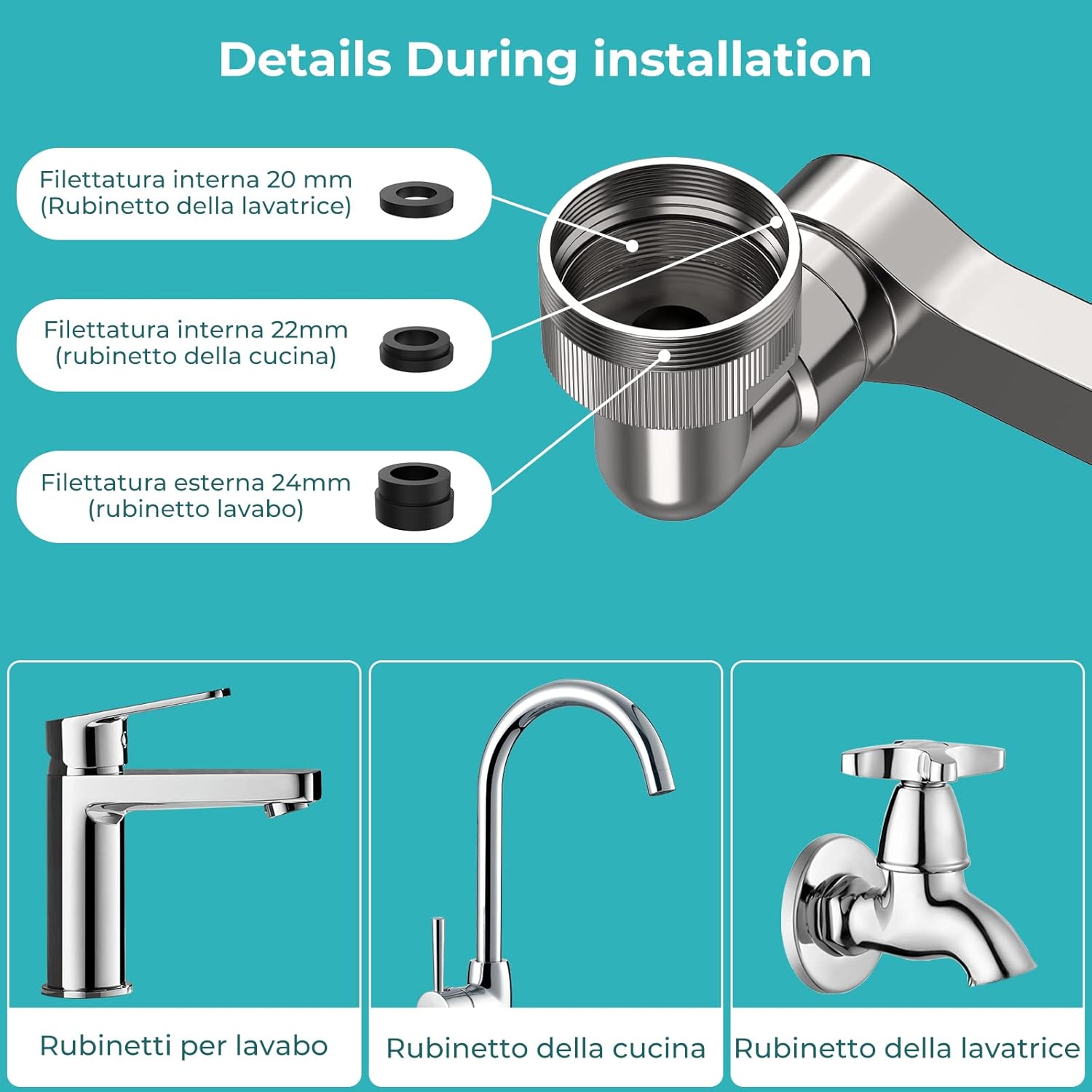 Details During installation

Filettatura interna 20 mm (Rubinetto della lavatrice)

Filettatura interna 22mm (rubinetto della cucina)

Filettatura esterna 24mm (rubinetto lavabo)

Rubinetti per lavabo

Rubinetto della cucina

Rubinetto della lavatrice