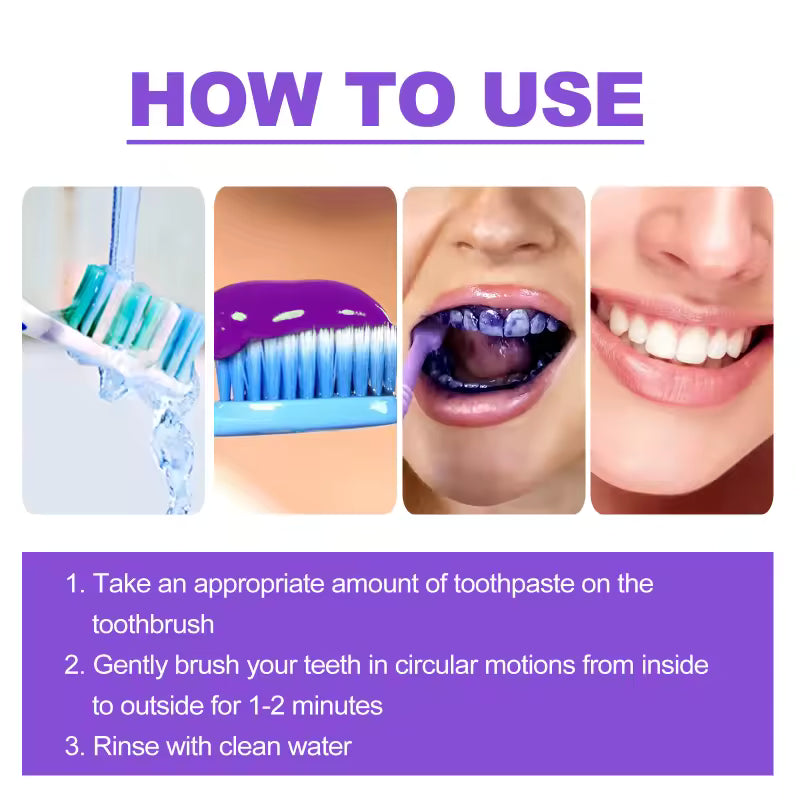 HOW TO USE

1. Take an appropriate amount of toothpaste on the toothbrush
2. Gently brush your teeth in circular motions from inside to outside for 1-2 minutes
3. Rinse with clean water